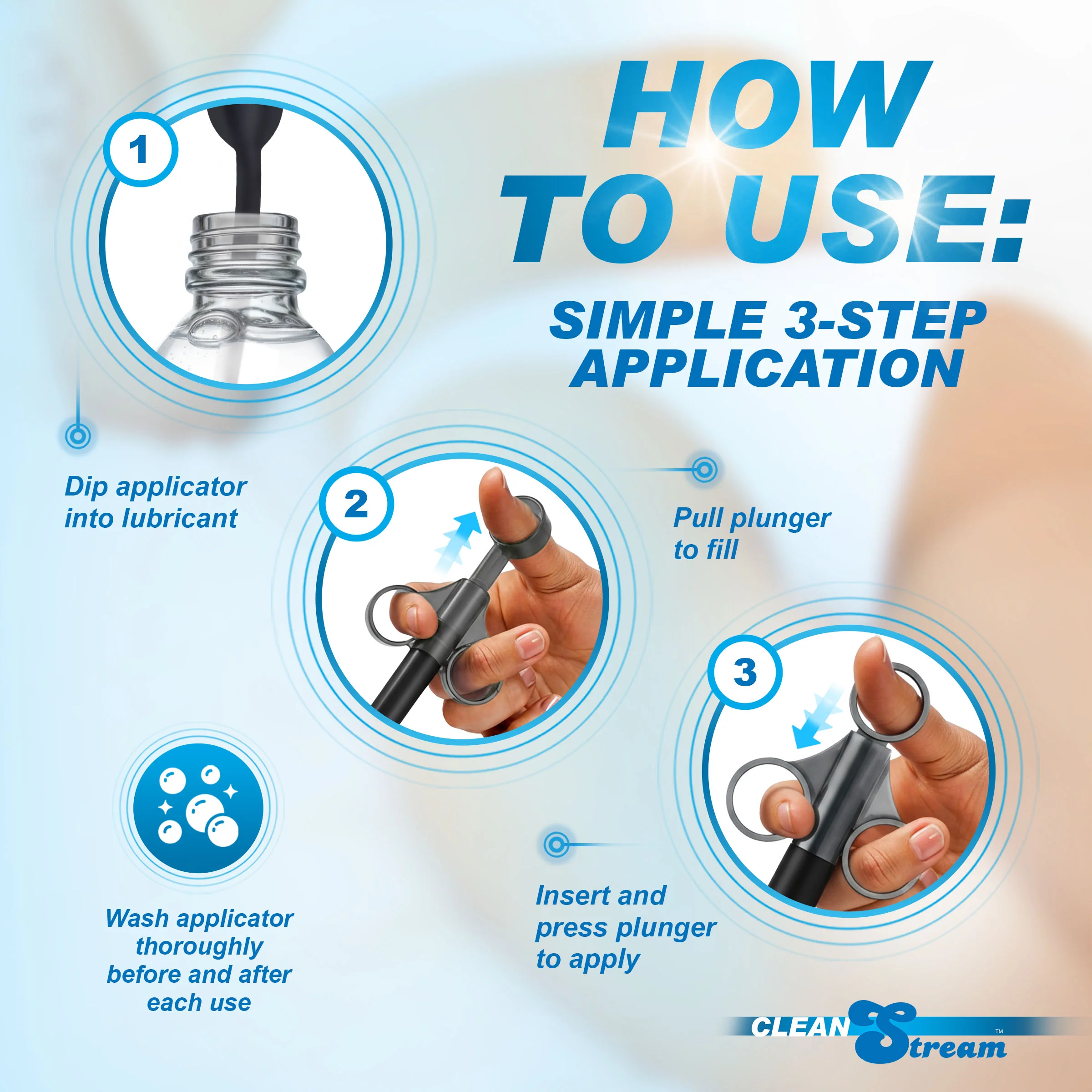 HOW TO USE:

SIMPLE 3-STEP APPLICATION

1

Dip applicator into lubricant

2

Pull plunger to fill

3

Insert and press plunger to apply

Wash applicator thoroughly before and after each use

CLEAN Stream™